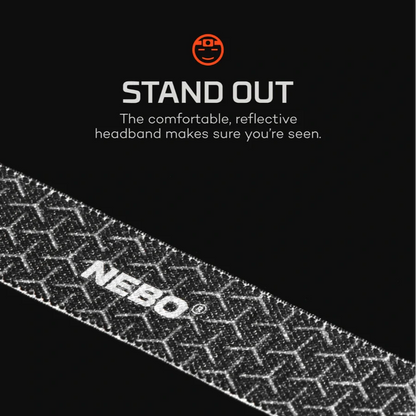 STAND OUT

The comfortable, reflective headband makes sure you're seen.

NEBO®